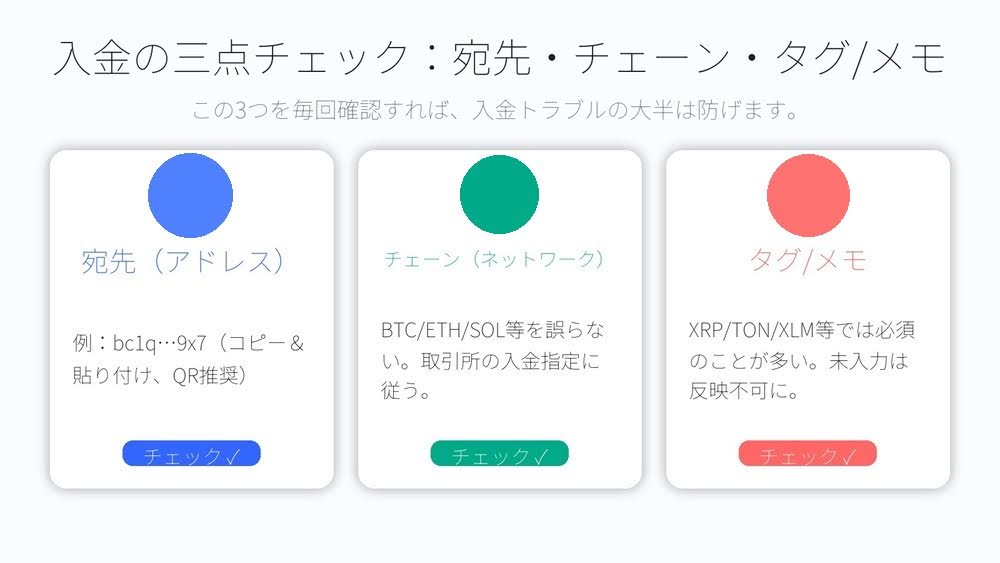 入金の三点チェック：宛先・チェーン・タグ/メモ

この3つを毎回確認すれば、入金トラブルの大半は防げます。

宛先（アドレス）

例：bc1q…9x7（コピー＆貼り付け、QR推奨）

チェック✓

チェーン（ネットワーク）

BTC/ETH/SOL等を誤らない。取引所の入金指定に従う。

チェック✓

タグ/メモ

XRP/TON/XLM等では必須のことが多い。未入力は反映不可に。

チェック✓